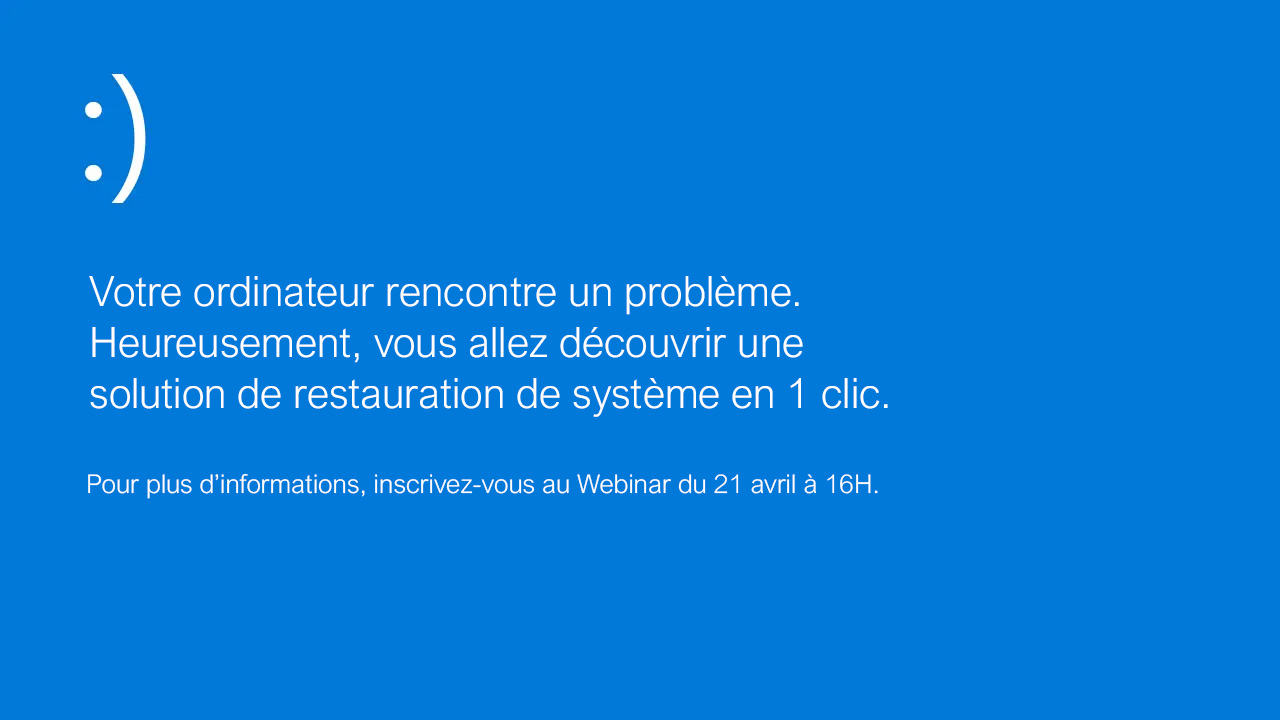 :)

Votre ordinateur rencontre un problème. Heureusement, vous allez découvrir une solution de restauration de système en 1 clic.

Pour plus d'informations, inscrivez-vous au Webinar du 21 avril à 16H.